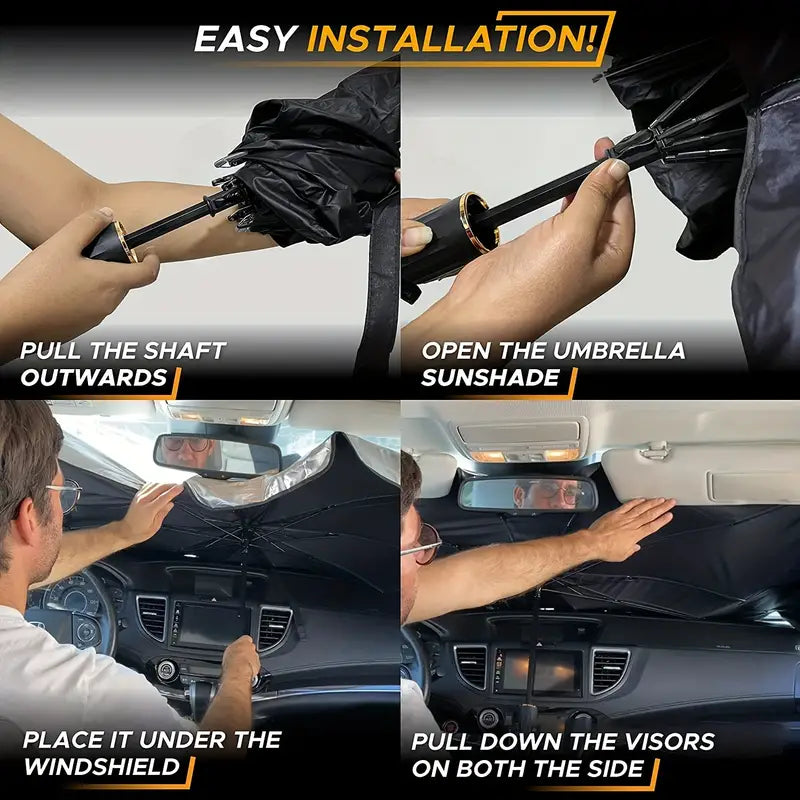 EASY INSTALLATION!

PULL THE SHAFT OUTWARDS

OPEN THE UMBRELLA SUNSHADE

PLACE IT UNDER THE WINDSHIELD

PULL DOWN THE VISORS ON BOTH THE SIDE